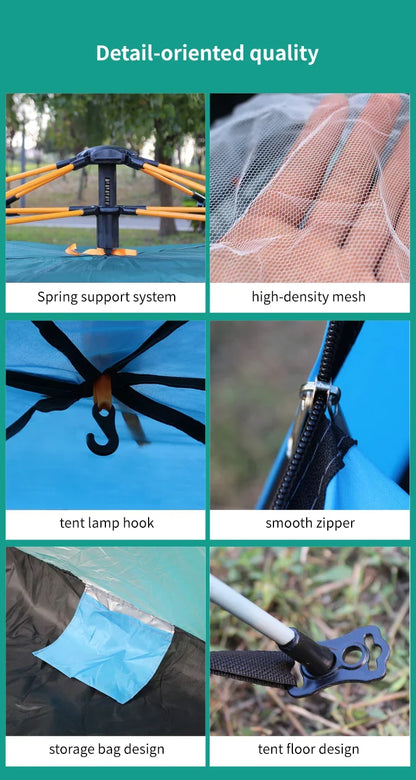 Detail-oriented quality

Spring support system

high-density mesh

tent lamp hook

smooth zipper

storage bag design

tent floor design